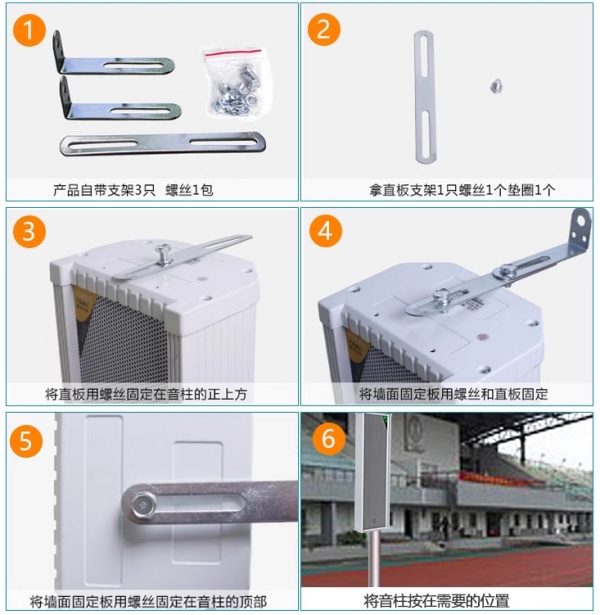 1

产品自带支架3只 螺丝1包

2

拿直板支架1只螺丝1个垫圈1个

3

将直板用螺丝固定在音柱的正上方

4

将墙面固定板用螺丝和直板固定

5

将墙面固定板用螺丝固定在音柱的顶部

6

将音柱按在需要的位置